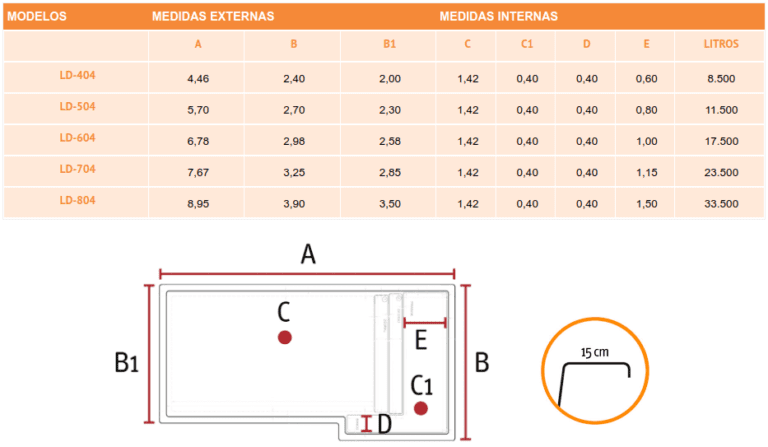 | MODELOS | MEDIDAS EXTERNAS | | MEDIDAS INTERNAS | | | | | |
|---|---|---|---|---|---|---|---|---|
| | A | B | B1 | C | C1 | D | E | LITROS |
| LD-404 | 4,46 | 2,40 | 2,00 | 1,42 | 0,40 | 0,40 | 0,60 | 8.500 |
| LD-504 | 5,70 | 2,70 | 2,30 | 1,42 | 0,40 | 0,40 | 0,80 | 11.500 |
| LD-604 | 6,78 | 2,98 | 2,58 | 1,42 | 0,40 | 0,40 | 1,00 | 17.500 |
| LD-704 | 7,67 | 3,25 | 2,85 | 1,42 | 0,40 | 0,40 | 1,15 | 23.500 |
| LD-804 | 8,95 | 3,90 | 3,50 | 1,42 | 0,40 | 0,40 | 1,50 | 33.500 |

A
C
E
B1
B
C1
D
15 cm